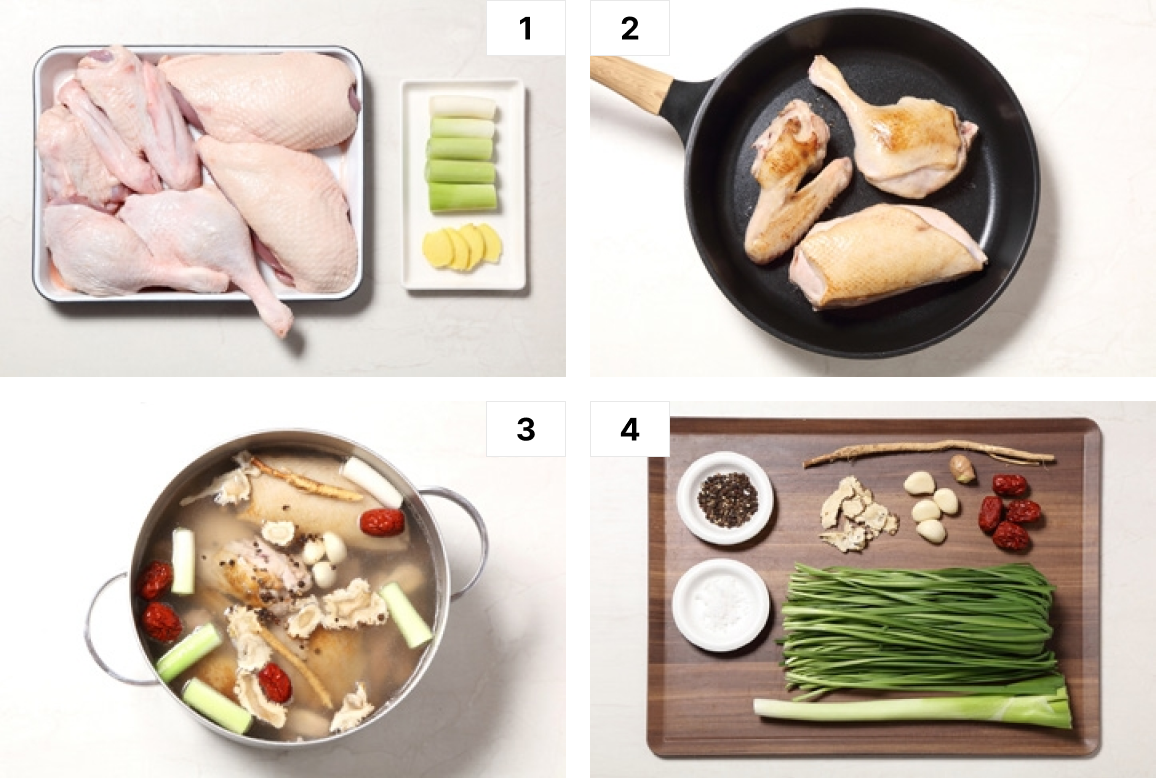 1

2

3

4